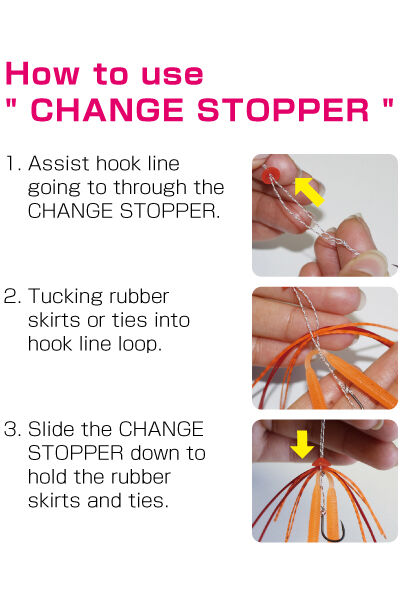 How to use
" CHANGE STOPPER "

1. Assist hook line going to through the CHANGE STOPPER.

2. Tucking rubber skirts or ties into hook line loop.

3. Slide the CHANGE STOPPER down to hold the rubber skirts and ties.